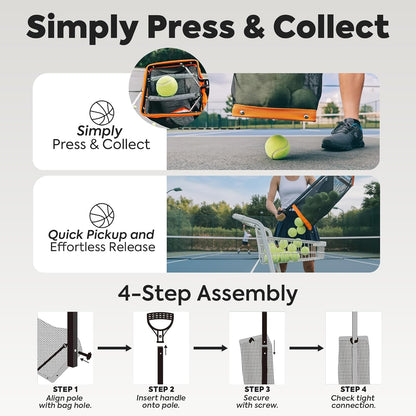 Simply Press & Collect

Simply
Press & Collect

Quick Pickup and
Effortless Release

4-Step Assembly

STEP 1
Align pole with bag hole.

STEP 2
Insert handle onto pole.

STEP 3
Secure with screw.

STEP 4
Check tight connection.